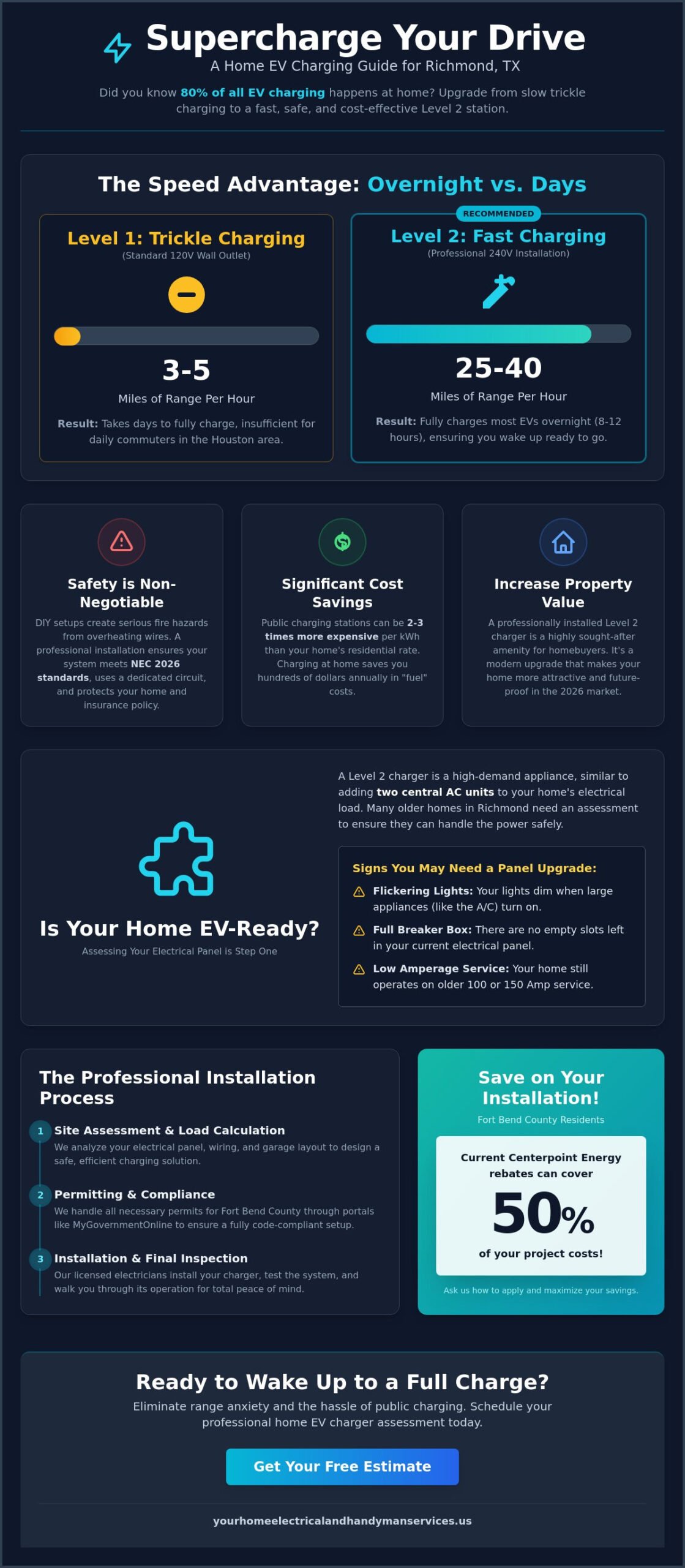 Supercharge Your Drive

A Home EV Charging Guide for Richmond, TX

Did you know 80% of all EV charging happens at home? Upgrade from slow trickle charging to a fast, safe, and cost-effective Level 2 station.

The Speed Advantage: Overnight vs. Days

Level 1: Trickle Charging
(Standard 120V Wall Outlet)

3-5
Miles of Range Per Hour

Result: Takes days to fully charge, insufficient for daily commuters in the Houston area.

RECOMMENDED
Level 2: Fast Charging
(Professional 240V Installation)

25-40
Miles of Range Per Hour

Result: Fully charges most EVs overnight (8-12 hours), ensuring you wake up ready to go.

Safety is Non-Negotiable

DIY setups create serious fire hazards from overheating wires. A professional installation ensures your system meets NEC 2026 standards, uses a dedicated circuit, and protects your home and insurance policy.

Significant Cost Savings

Public charging stations can be 2-3 times more expensive per kWh than your home's residential rate. Charging at home saves you hundreds of dollars annually in "fuel" costs.

Increase Property Value

A professionally installed Level 2 charger is a highly sought-after amenity for homebuyers. It's a modern upgrade that makes your home more attractive and future-proof in the 2026 market.

Is Your Home EV-Ready?
Assessing Your Electrical Panel is Step One

A Level 2 charger is a high-demand appliance, similar to adding two central AC units to your home's electrical load. Many older homes in Richmond need an assessment to ensure they can handle the power safely.

Signs You May Need a Panel Upgrade:
Flickering Lights: Your lights dim when large appliances (like the A/C) turn on.
Full Breaker Box: There are no empty slots left in your current electrical panel.
Low Amperage Service: Your home still operates on older 100 or 150 Amp service.

The Professional Installation Process

1 Site Assessment & Load Calculation
We analyze your electrical panel, wiring, and garage layout to design a safe, efficient charging solution.

2 Permitting & Compliance
We handle all necessary permits for Fort Bend County through portals like MyGovernmentOnline to ensure a fully code-compliant setup.

3 Installation & Final Inspection
Our licensed electricians install your charger, test the system, and walk you through its operation for total peace of mind.

Save on Your Installation!
Fort Bend County Residents

Current Centerpoint Energy rebates can cover
50%
of your project costs!

Ask us how to apply and maximize your savings.

Ready to Wake Up to a Full Charge?

Eliminate range anxiety and the hassle of public charging. Schedule your professional home EV charger assessment today.

Get Your Free Estimate

yourhomeelectricalandhandymanservices.us